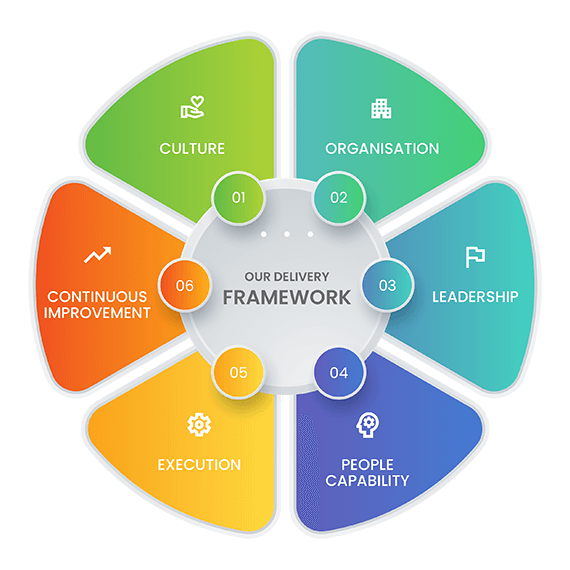 OUR DELIVERY
FRAMEWORK

01
CULTURE

02
ORGANISATION

03
LEADERSHIP

04
PEOPLE CAPABILITY

05
EXECUTION

06
CONTINUOUS IMPROVEMENT